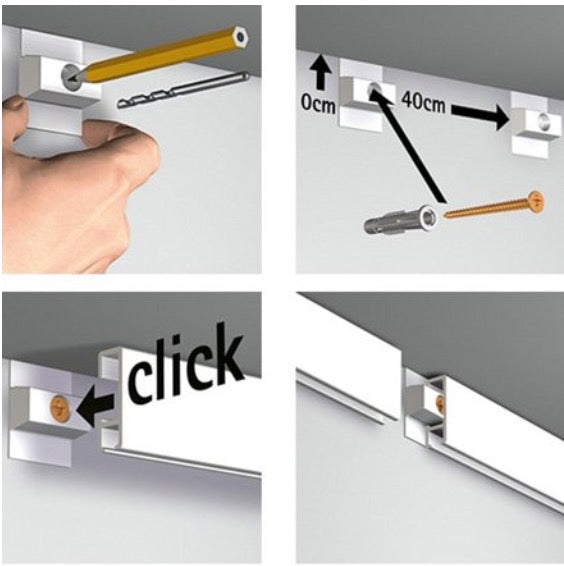 0cm
40cm
click